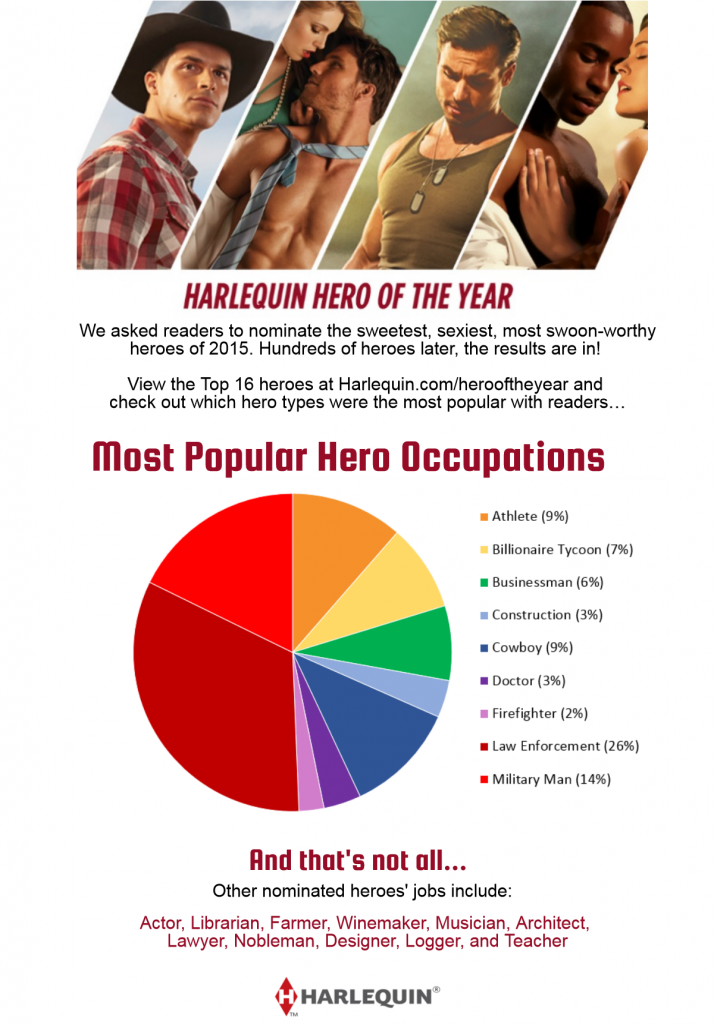 HARLEQUIN HERO OF THE YEAR

We asked readers to nominate the sweetest, sexiest, most swoon-worthy heroes of 2015. Hundreds of heroes later, the results are in!

View the Top 16 heroes at Harlequin.com/herooftheyear and check out which hero types were the most popular with readers…

Most Popular Hero Occupations

Athlete (9%)
Billionaire Tycoon (7%)
Businessman (6%)
Construction (3%)
Cowboy (9%)
Doctor (3%)
Firefighter (2%)
Law Enforcement (26%)
Military Man (14%)

And that's not all...

Other nominated heroes' jobs include:

Actor, Librarian, Farmer, Winemaker, Musician, Architect, Lawyer, Nobleman, Designer, Logger, and Teacher

HARLEQUIN®
TM